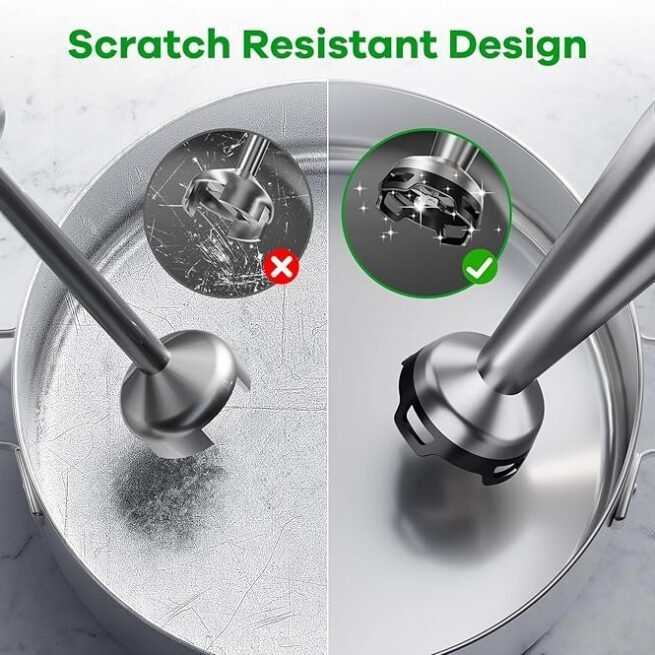 Scratch Resistant Design